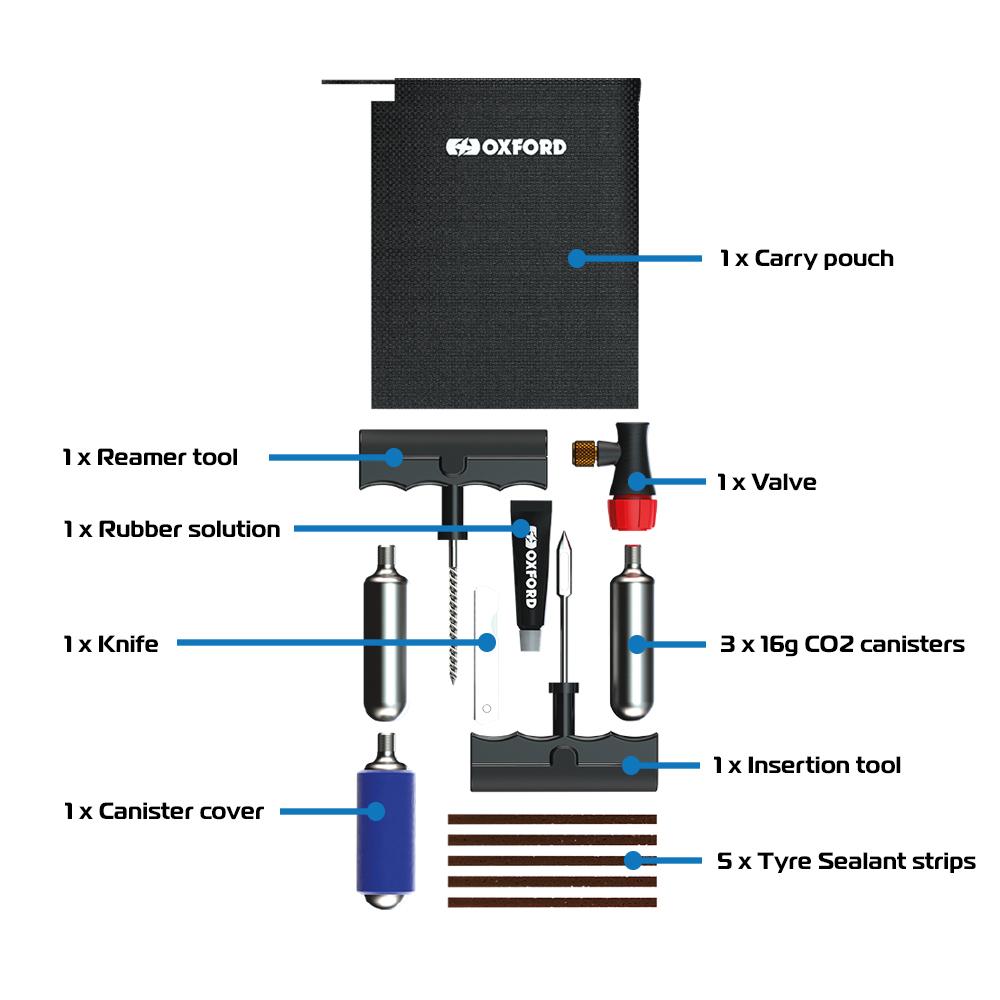 OXFORD

1 x Carry pouch

1 x Reamer tool

1 x Valve

1 x Rubber solution

OXFORD

1 x Knife

3 x 16g CO2 canisters

1 x Insertion tool

1 x Canister cover

5 x Tyre Sealant strips